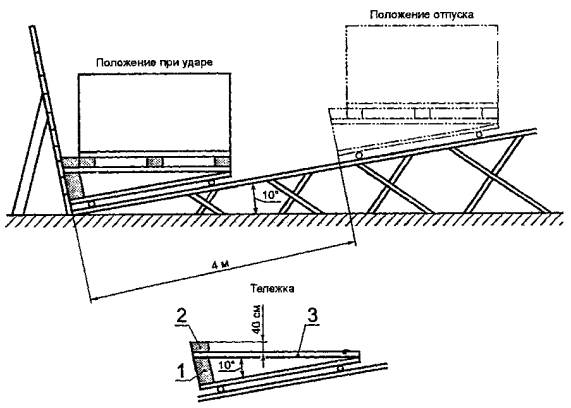 Положение отпуска

Положение при ударе

10°

4 м

Тележка

2

40 см

3

10°

1