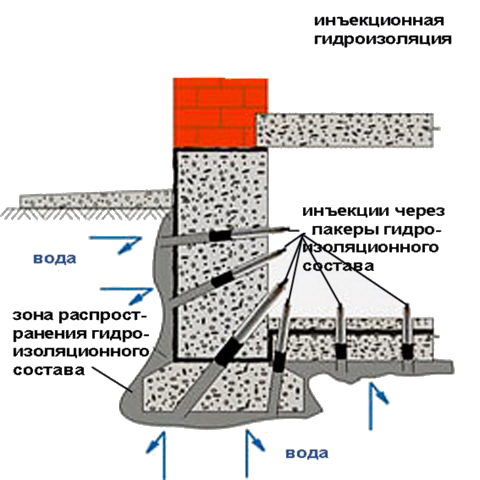 инъекционная гидроизоляция

инъекции через пакеры гидроизоляционного состава

вода

зона распространения гидроизоляционного состава

вода